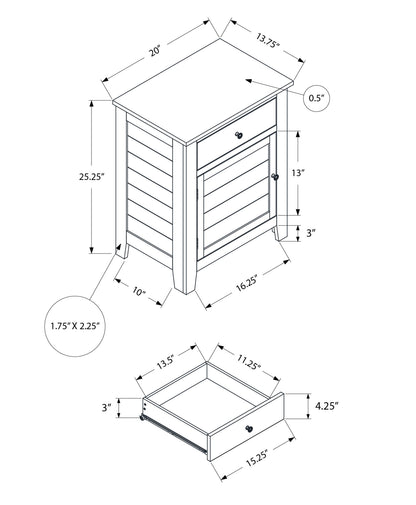 20"

13.75"

0.5"

25.25"

13"

3"

10"

16.25"

1.75" X 2.25"

13.5"

11.25"

3"

4.25"

15.25"