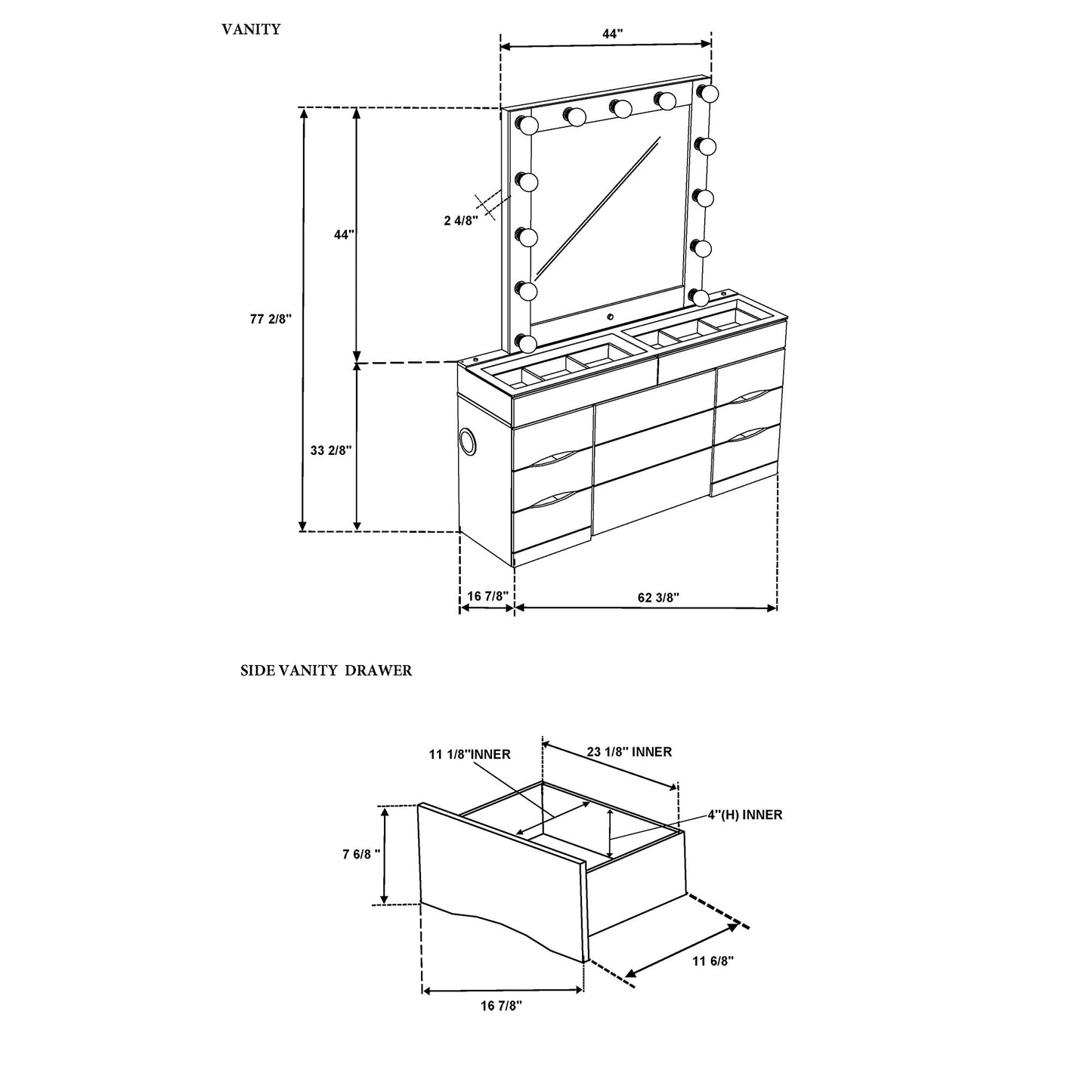 VANITY

44"

2 4/8"

44"

77 2/8"

33 2/8"

16 7/8"

62 3/8"

SIDE VANITY DRAWER

11 1/8"INNER

23 1/8" INNER

4"(H) INNER

7 6/8 "

11 6/8"

16 7/8"